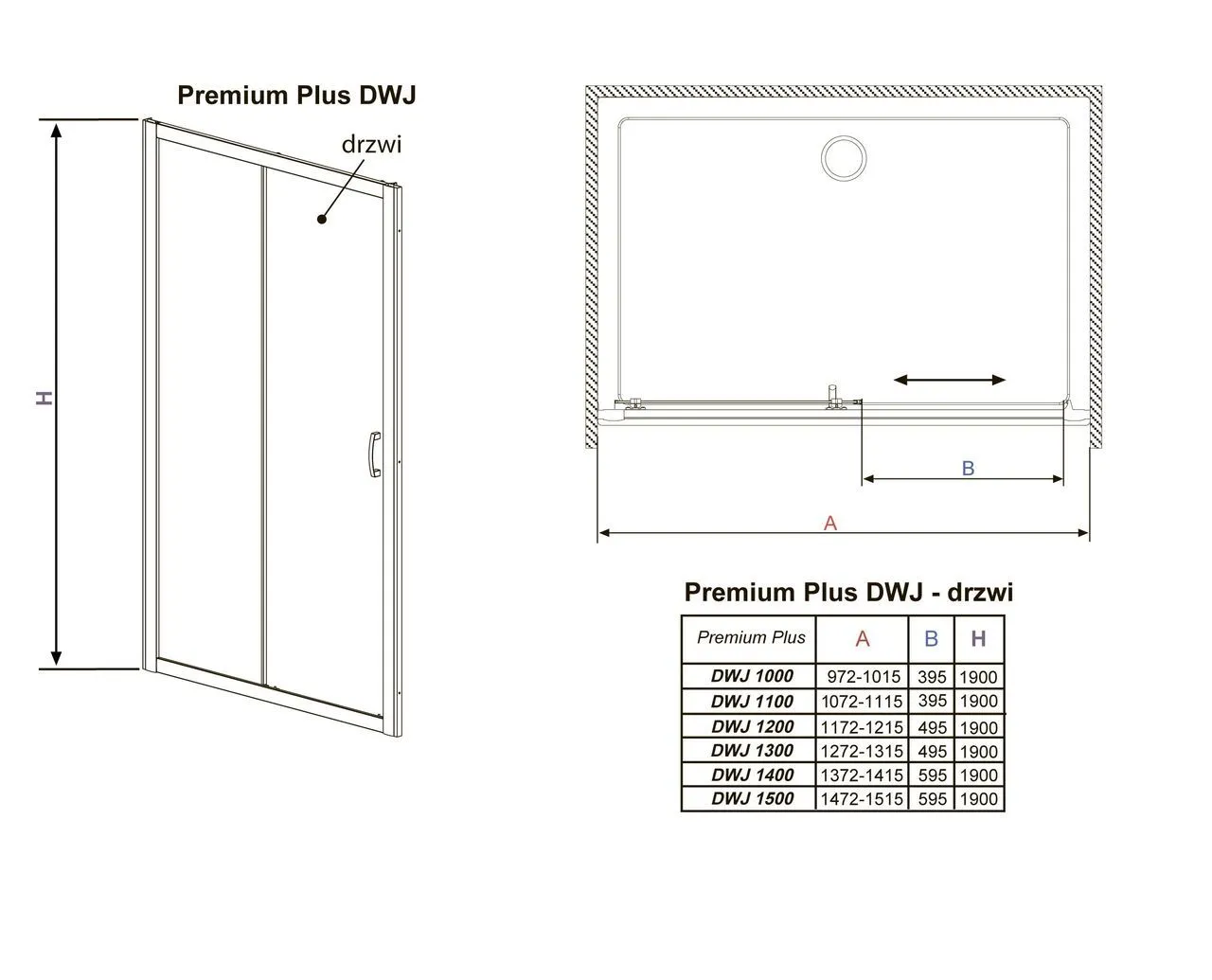 Premium Plus DWJ

drzwi

H

B

A

Premium Plus DWJ - drzwi

| Premium Plus | A | B | H |
|---|---|---|---|
| DWJ 1000 | 972-1015 | 395 | 1900 |
| DWJ 1100 | 1072-1115 | 395 | 1900 |
| DWJ 1200 | 1172-1215 | 495 | 1900 |
| DWJ 1300 | 1272-1315 | 495 | 1900 |
| DWJ 1400 | 1372-1415 | 595 | 1900 |
| DWJ 1500 | 1472-1515 | 595 | 1900 |