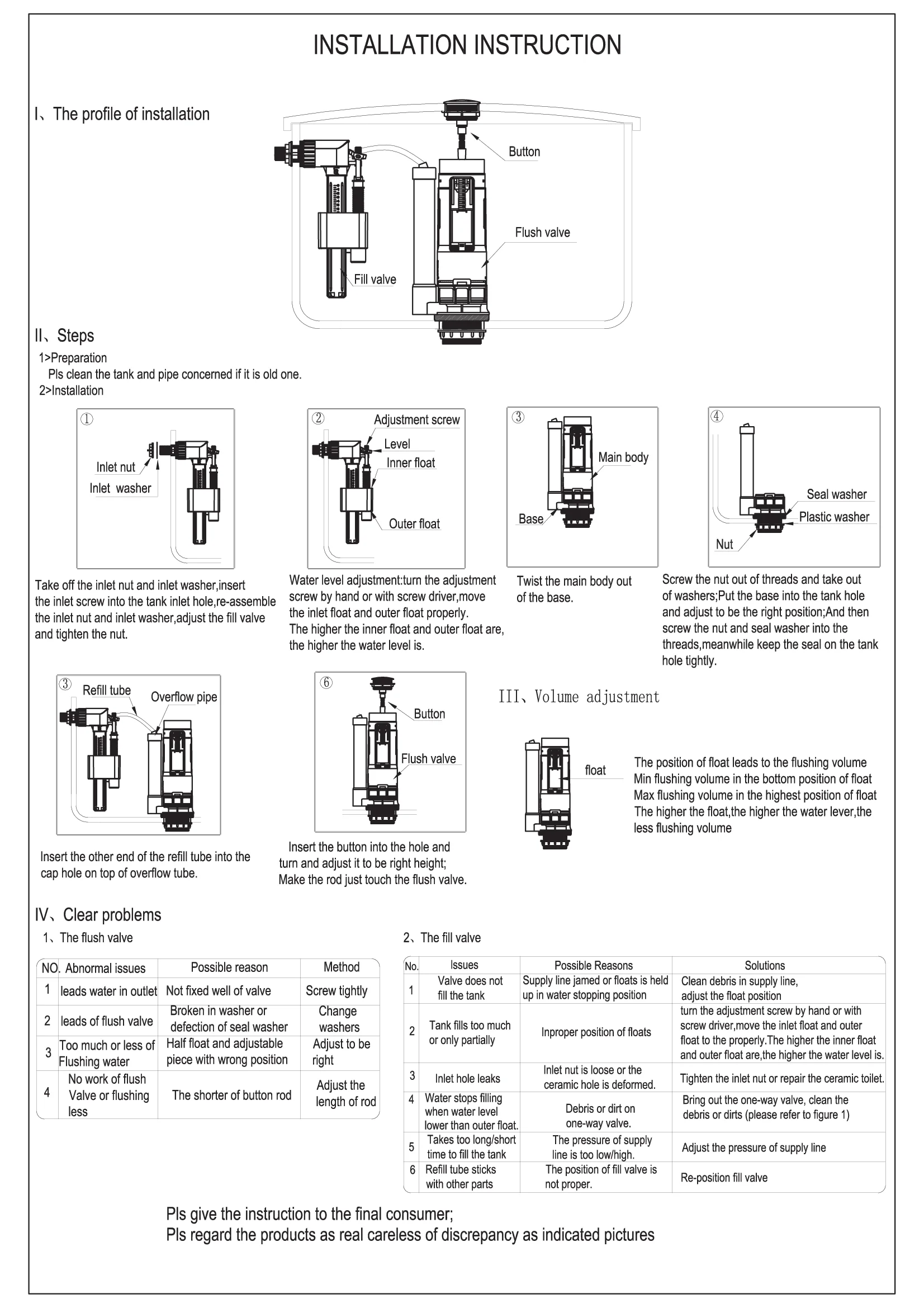 INSTALLATION INSTRUCTION

I、The profile of installation

Button

Flush valve

Fill valve

II、Steps

1>Preparation
Pls clean the tank and pipe concerned if it is old one.
2>Installation

①
Inlet nut
Inlet washer

Take off the inlet nut and inlet washer,insert the inlet screw into the tank inlet hole,re-assemble the inlet nut and inlet washer,adjust the fill valve and tighten the nut.

②
Adjustment screw
Level
Inner float
Outer float

Water level adjustment:turn the adjustment screw by hand or with screw driver,move the inlet float and outer float properly.
The higher the inner float and outer float are, the higher the water level is.

③
Main body
Base

Twist the main body out of the base.

④
Seal washer
Plastic washer
Nut

Screw the nut out of threads and take out of washers;Put the base into the tank hole and adjust to be the right position;And then screw the nut and seal washer into the threads,meanwhile keep the seal on the tank hole tightly.

③
Refill tube
Overflow pipe

Insert the other end of the refill tube into the cap hole on top of overflow tube.

⑥
Button
Flush valve

Insert the button into the hole and turn and adjust it to be right height;
Make the rod just touch the flush valve.

III、Volume adjustment

float

The position of float leads to the flushing volume
Min flushing volume in the bottom position of float
Max flushing volume in the highest position of float
The higher the float,the higher the water lever,the less flushing volume

IV、Clear problems

1、The flush valve

| NO. | Abnormal issues | Possible reason | Method |
|---|---|---|---|
| 1 | leads water in outlet | Not fixed well of valve | Screw tightly |
| 2 | leads of flush valve | Broken in washer or defection of seal washer | Change washers |
| 3 | Too much or less of Flushing water | Half float and adjustable piece with wrong position | Adjust to be right |
| 4 | No work of flush Valve or flushing less | The shorter of button rod | Adjust the length of rod |

2、The fill valve

| No. | Issues | Possible Reasons | Solutions |
|---|---|---|---|
| 1 | Valve does not fill the tank | Supply line jamed or floats is held up in water stopping position | Clean debris in supply line, adjust the float position |
| 2 | Tank fills too much or only partially | Inproper position of floats | turn the adjustment screw by hand or with screw driver,move the inlet float and outer float to the properly.The higher the inner float and outer float are,the higher the water level is. |
| 3 | Inlet hole leaks | Inlet nut is loose or the ceramic hole is deformed. | Tighten the inlet nut or repair the ceramic toilet. |
| 4 | Water stops filling when water level lower than outer float. | Debris or dirt on one-way valve. | Bring out the one-way valve, clean the debris or dirts (please refer to figure 1) |
| 5 | Takes too long/short time to fill the tank | The pressure of supply line is too low/high. | Adjust the pressure of supply line |
| 6 | Refill tube sticks with other parts | The position of fill valve is not proper. | Re-position fill valve |

Pls give the instruction to the final consumer;
Pls regard the products as real careless of discrepancy as indicated pictures