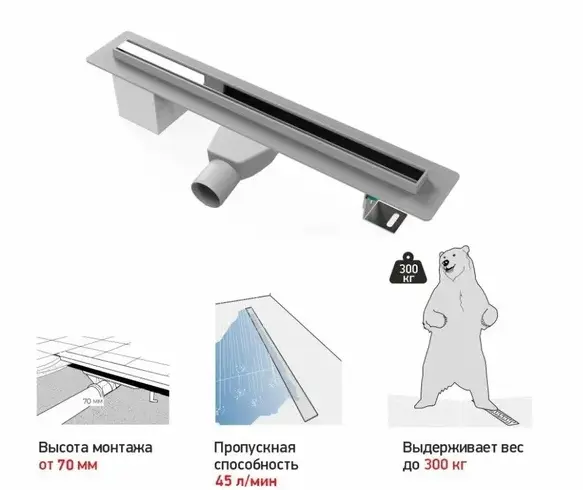 300 КГ

70 мм

Высота монтажа от 70 мм

Пропускная способность 45 л/мин

Выдерживает вес до 300 кг